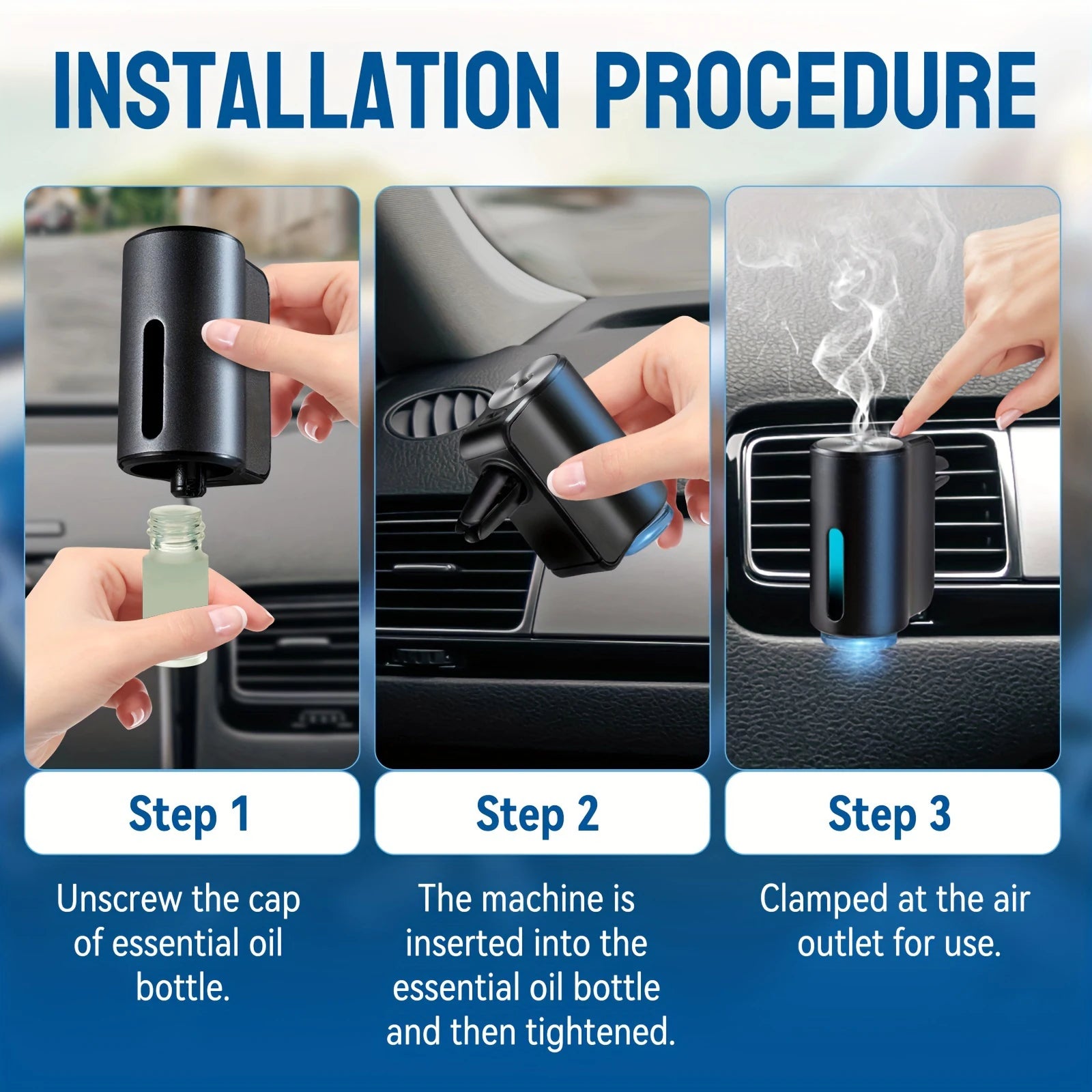 INSTALLATION PROCEDURE

Step 1

Unscrew the cap of essential oil bottle.

Step 2

The machine is inserted into the essential oil bottle and then tightened.

Step 3

Clamped at the air outlet for use.