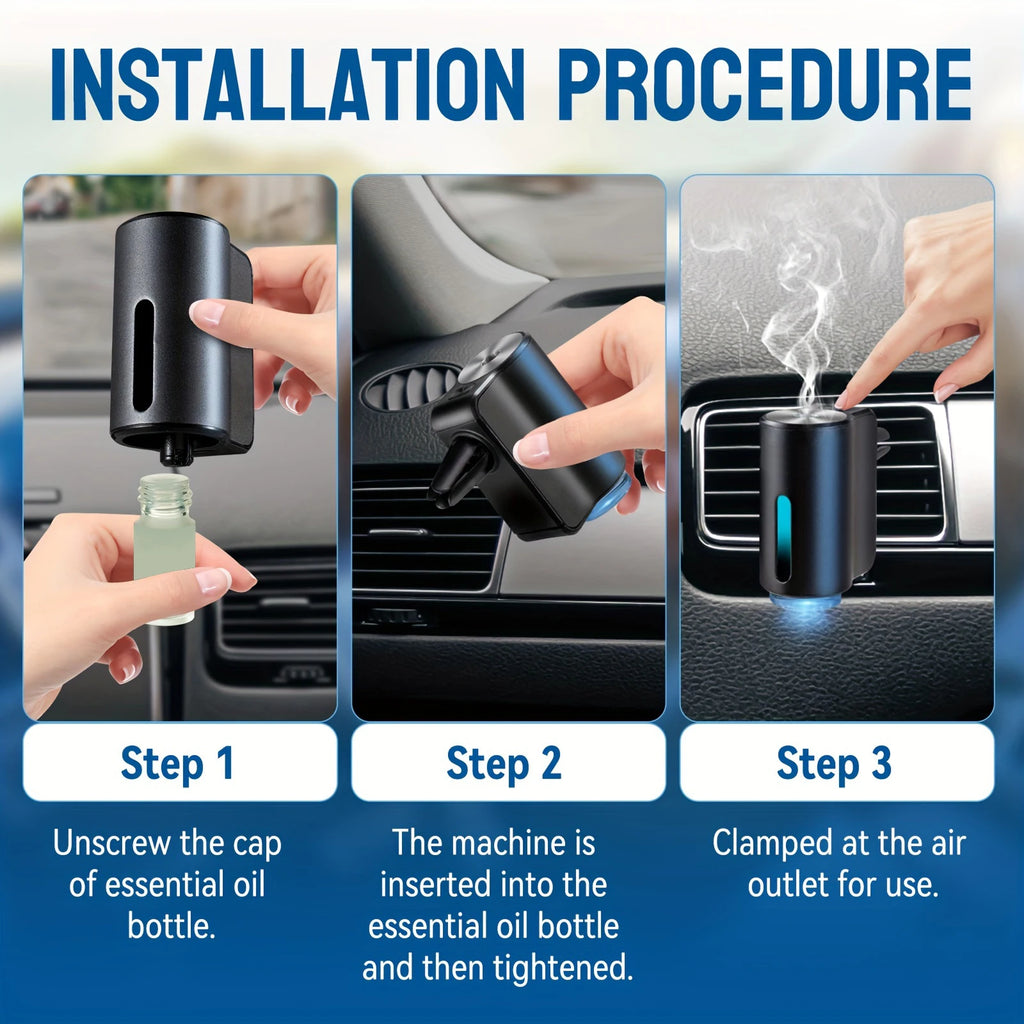 INSTALLATION PROCEDURE

Step 1

Unscrew the cap of essential oil bottle.

Step 2

The machine is inserted into the essential oil bottle and then tightened.

Step 3

Clamped at the air outlet for use.